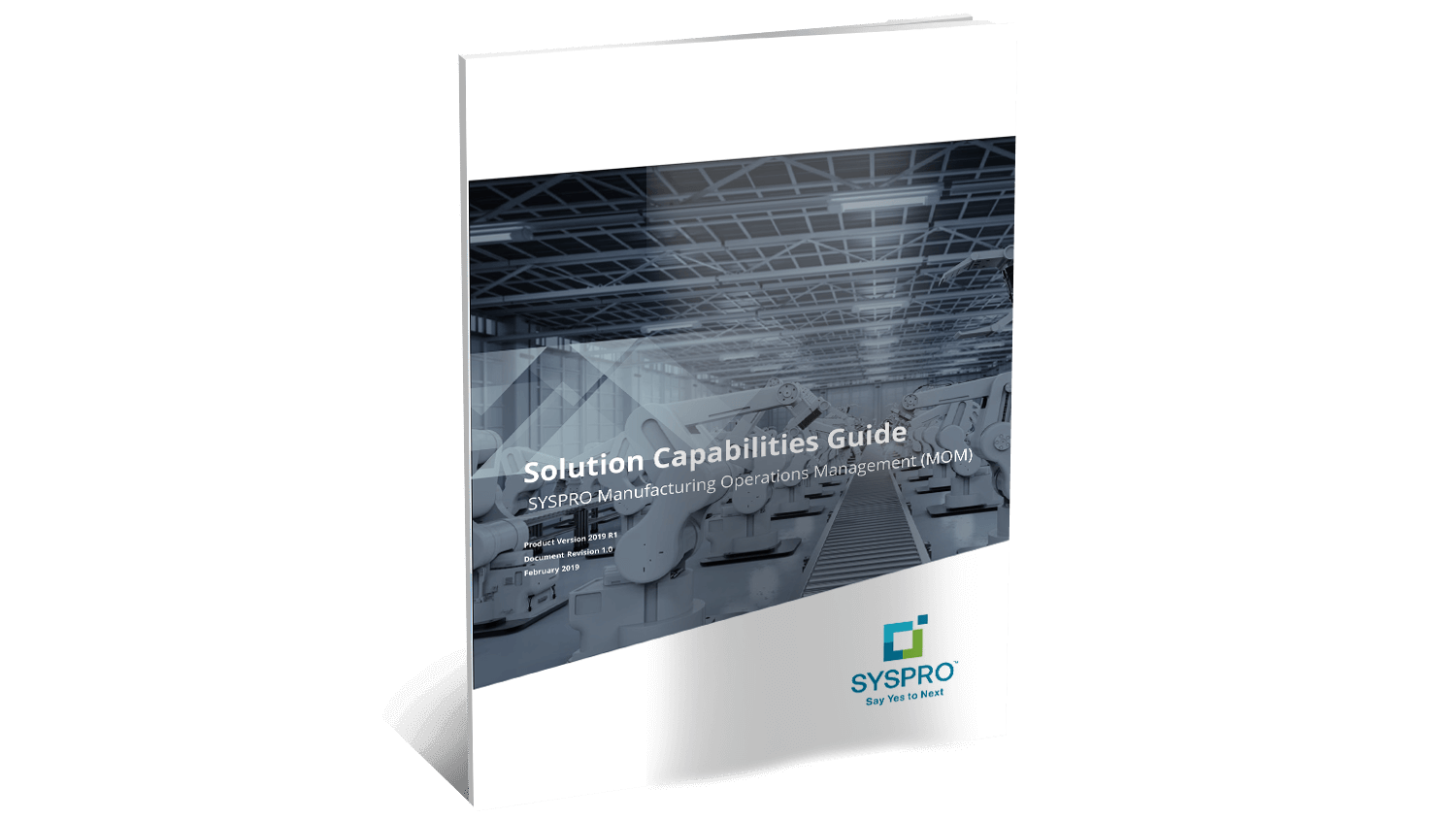 Solution Capabilities Guide
SYSPRO Manufacturing Operations Management (MOM)

Product Version 2019 R1
Document Revision 1.0
February 2019

SYSPRO™
Say Yes to Next